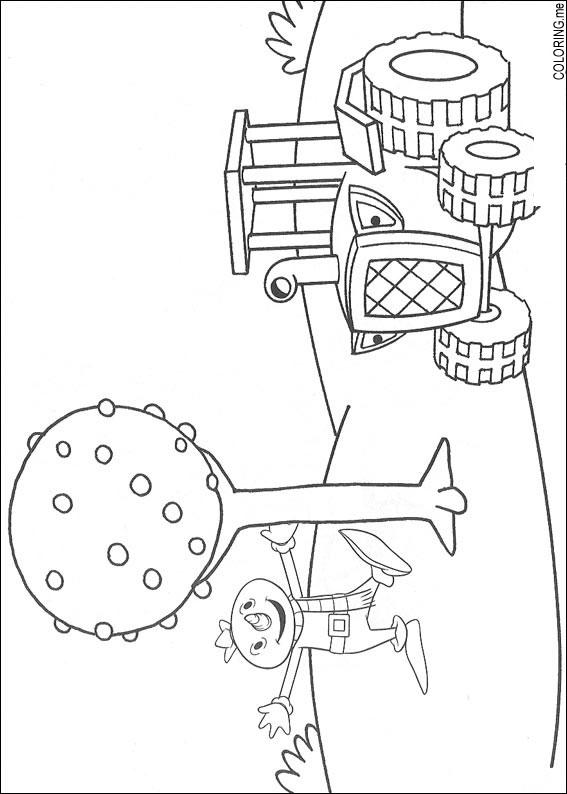 COLORING.me